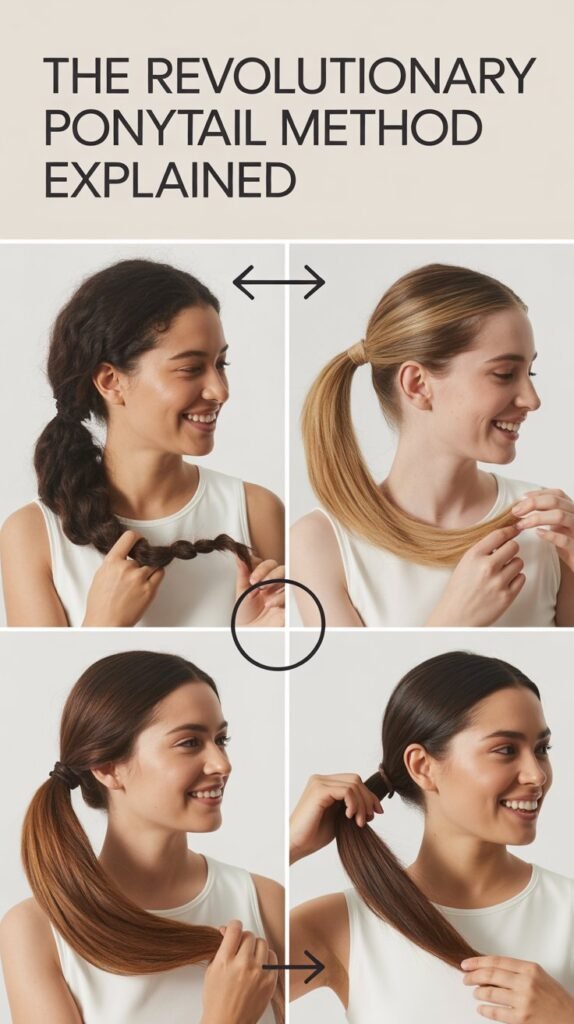 THE REVOLUTIONARY PONYTAIL METHOD EXPLAINED