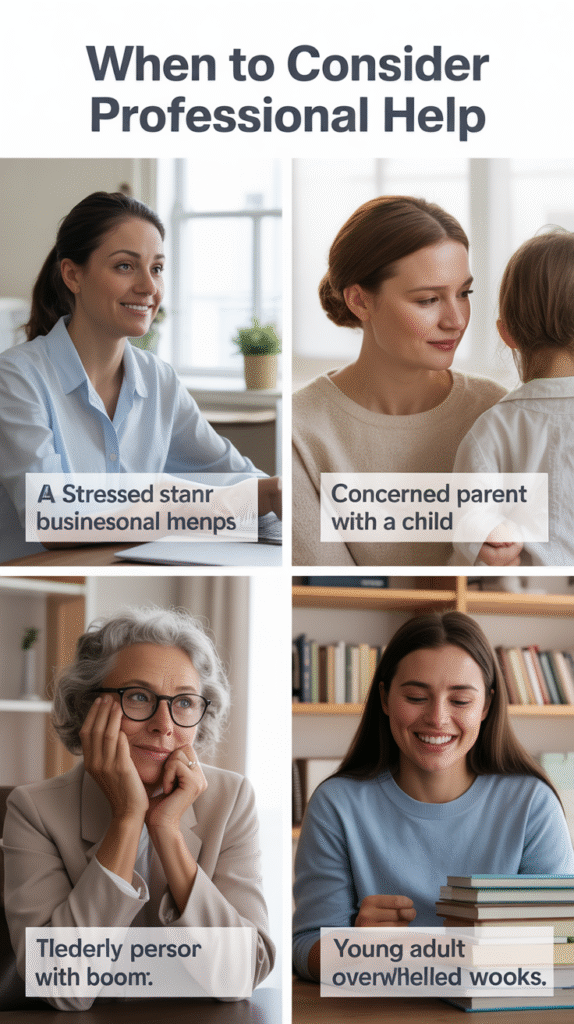 When to Consider Professional Help

A Stressed stanr businesonal menps

Concerned parent with a child

Tlederly persor with boom:

Young adult overwhelled wooks.