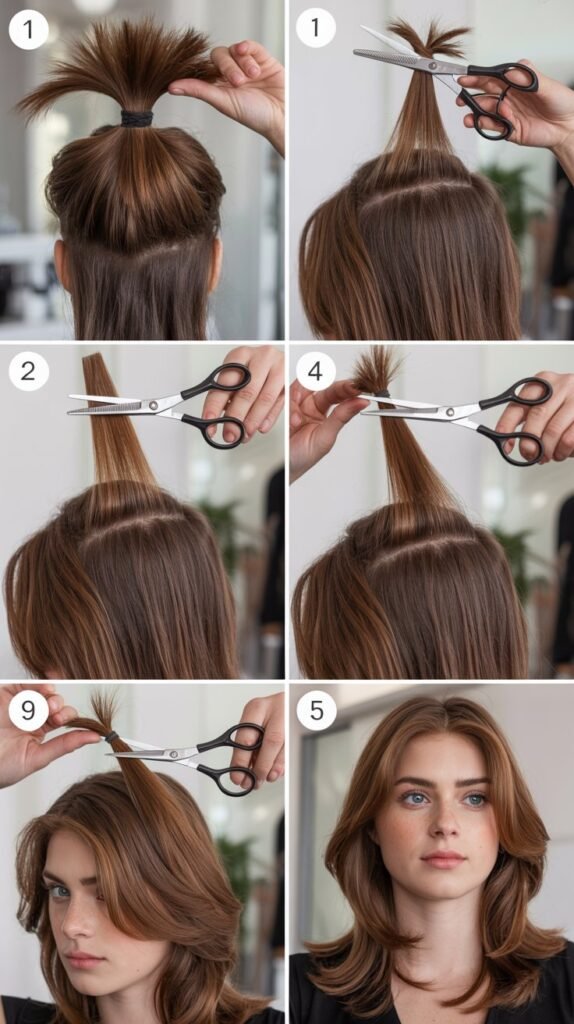 1

1

2

4

9

5