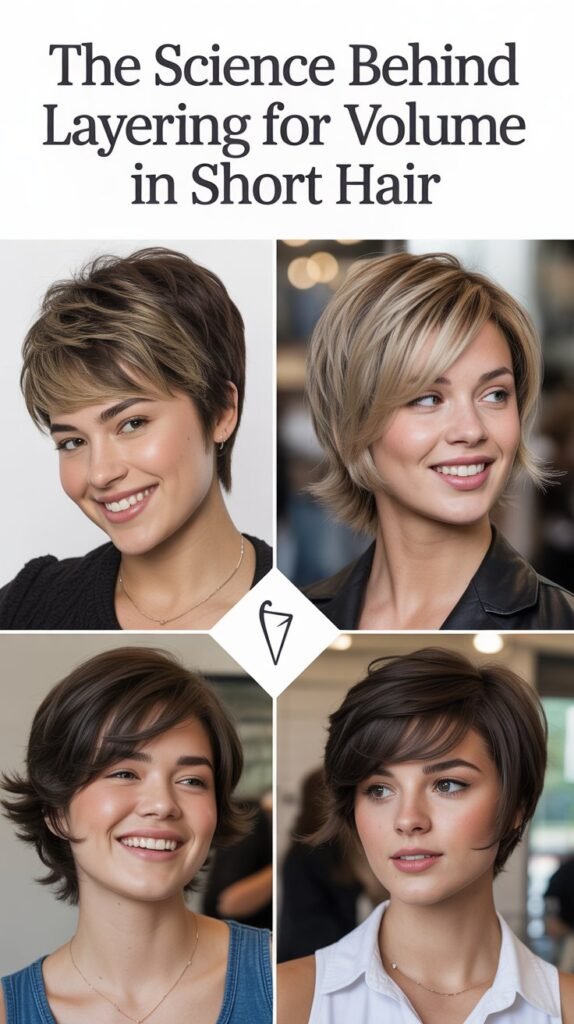 The Science Behind Layering for Volume in Short Hair