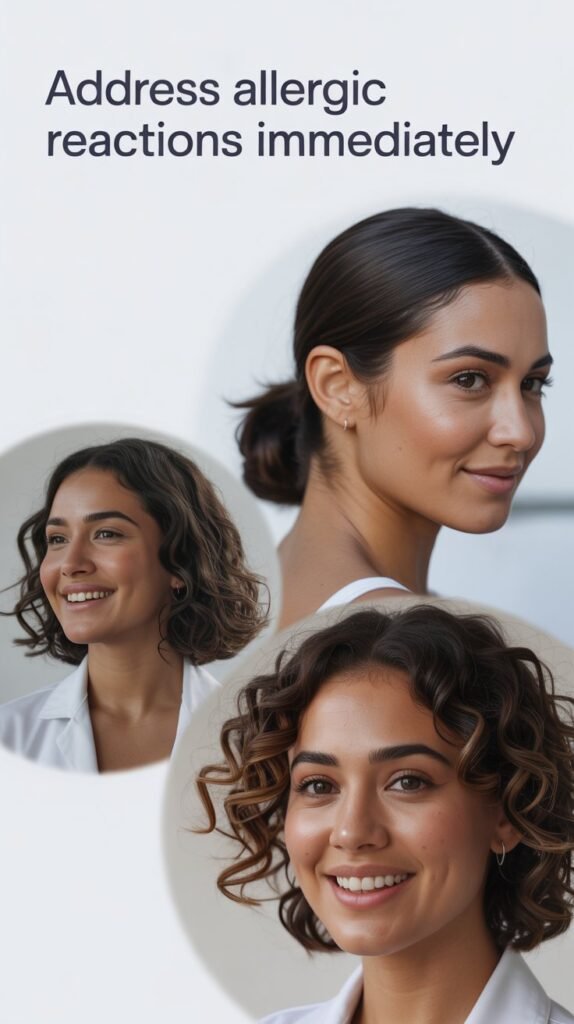 Address allergic reactions immediately